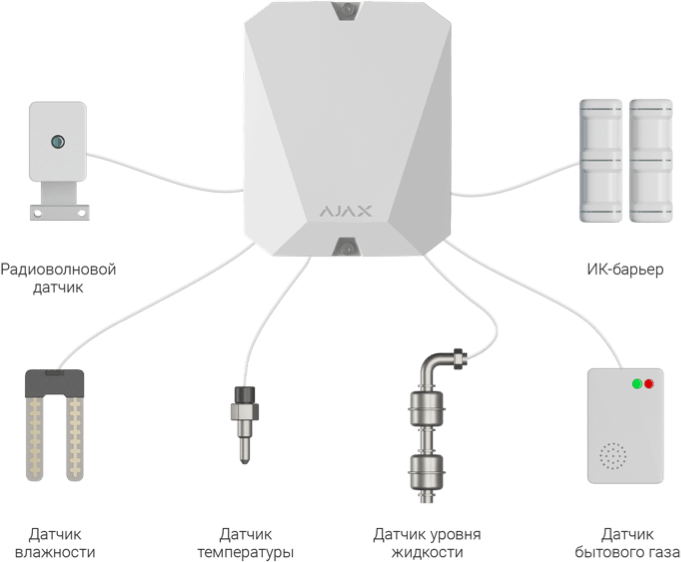 AJAX

Радиоволновой датчик

ИК-барьер

Датчик влажности

Датчик температуры

Датчик уровня жидкости

Датчик бытового газа