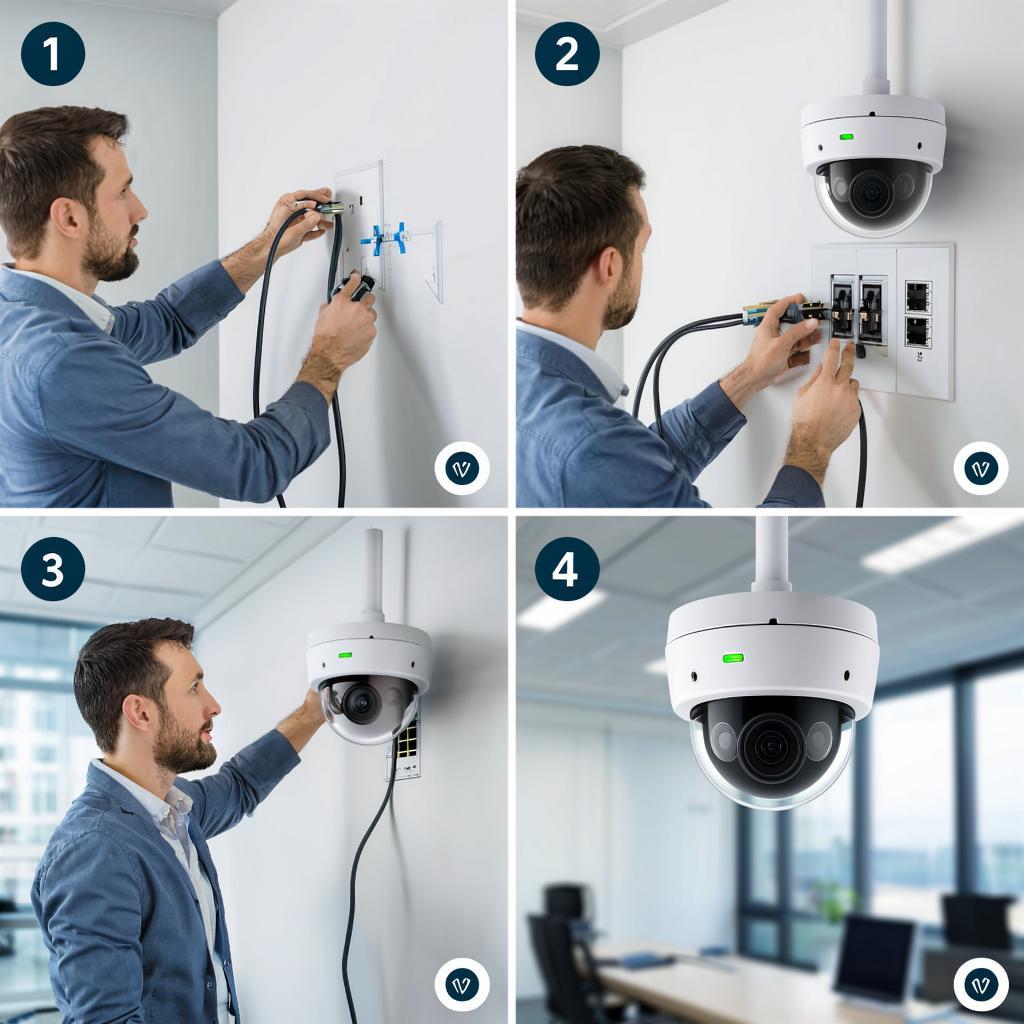 1

2

3

4